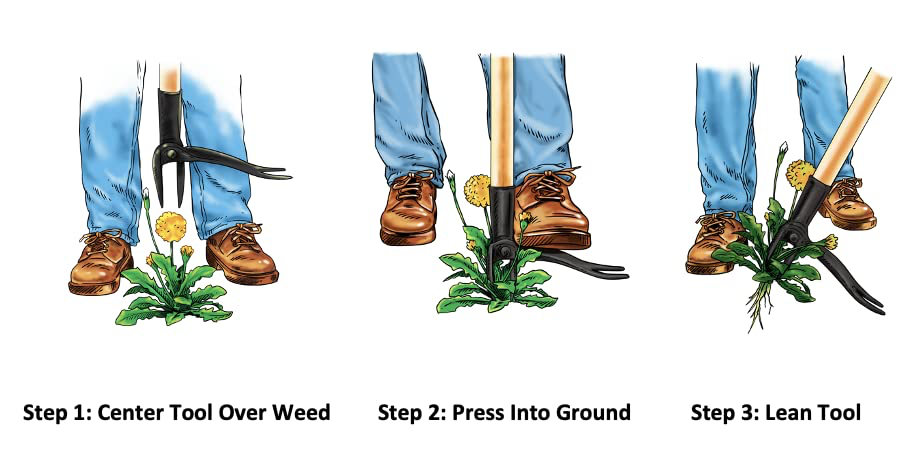 Step 1: Center Tool Over Weed

Step 2: Press Into Ground

Step 3: Lean Tool